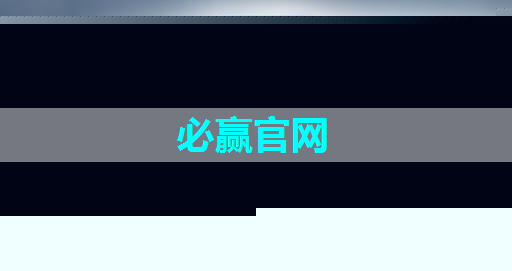 必赢官网